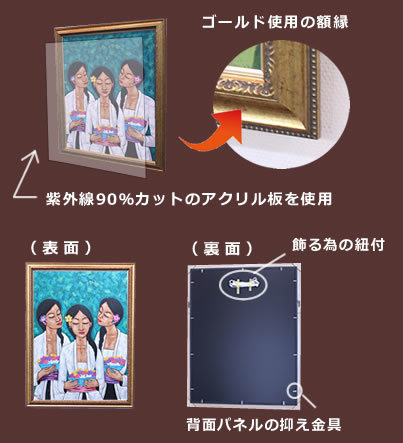 ゴールド使用の額縁

紫外線90%カットのアクリル板を使用

（表面）

（裏面）

飾る為の紐付

背面パネルの抑え金具